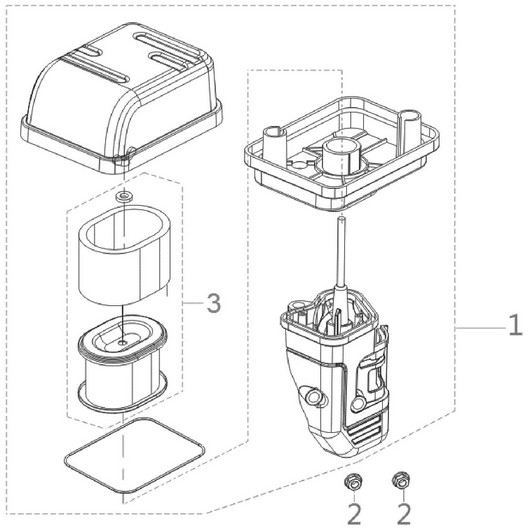 3
1
2
2